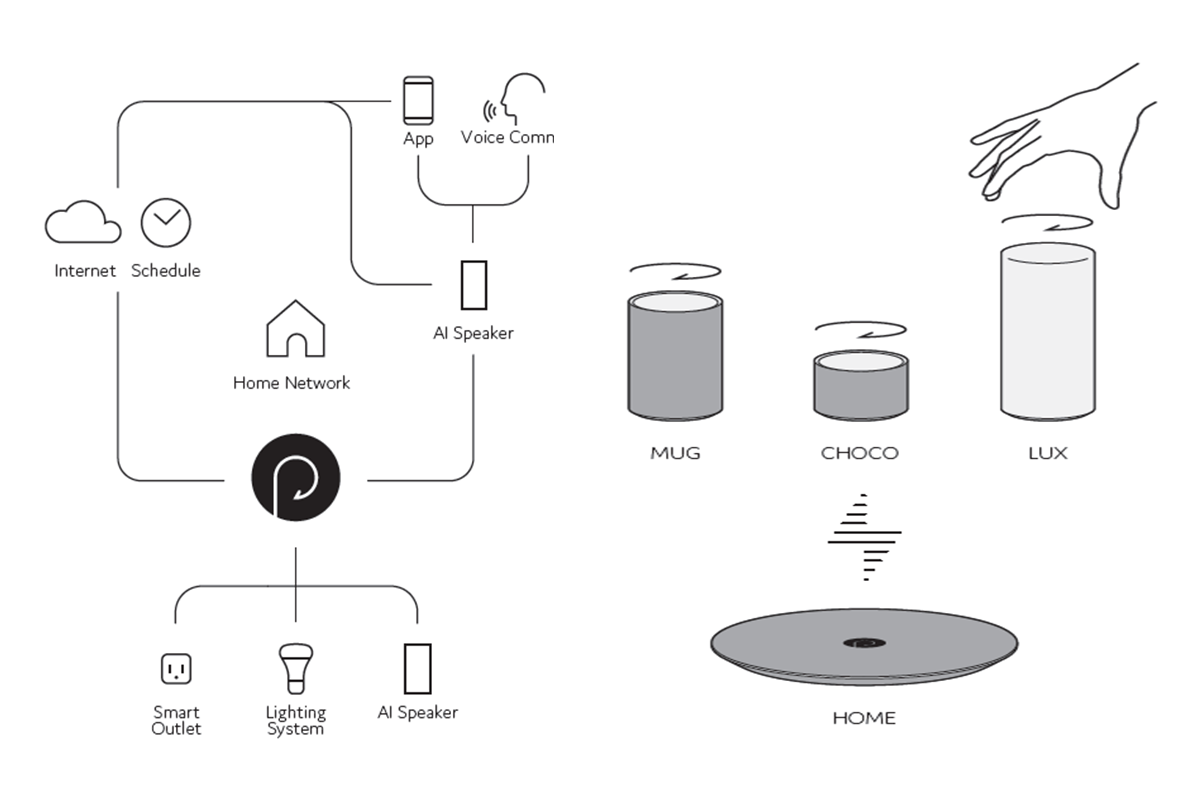 App

Voice Comn

Internet

Schedule

AI Speaker

Home Network

Smart Outlet

Lighting System

AI Speaker

MUG

CHOCO

LUX

HOME